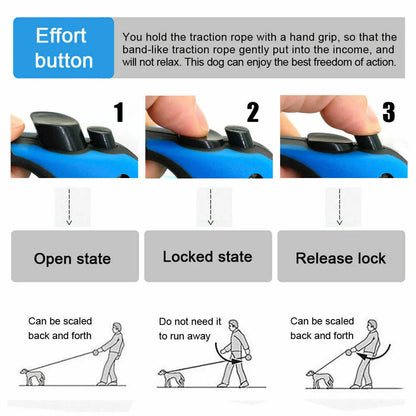 Effort button

You hold the traction rope with a hand grip, so that the band-like traction rope gently put into the income, and will not relax. This dog can enjoy the best freedom of action.

1

2

3

Open state

Locked state

Release lock

Can be scaled back and forth

Do not need it to run away

Can be scaled back and forth